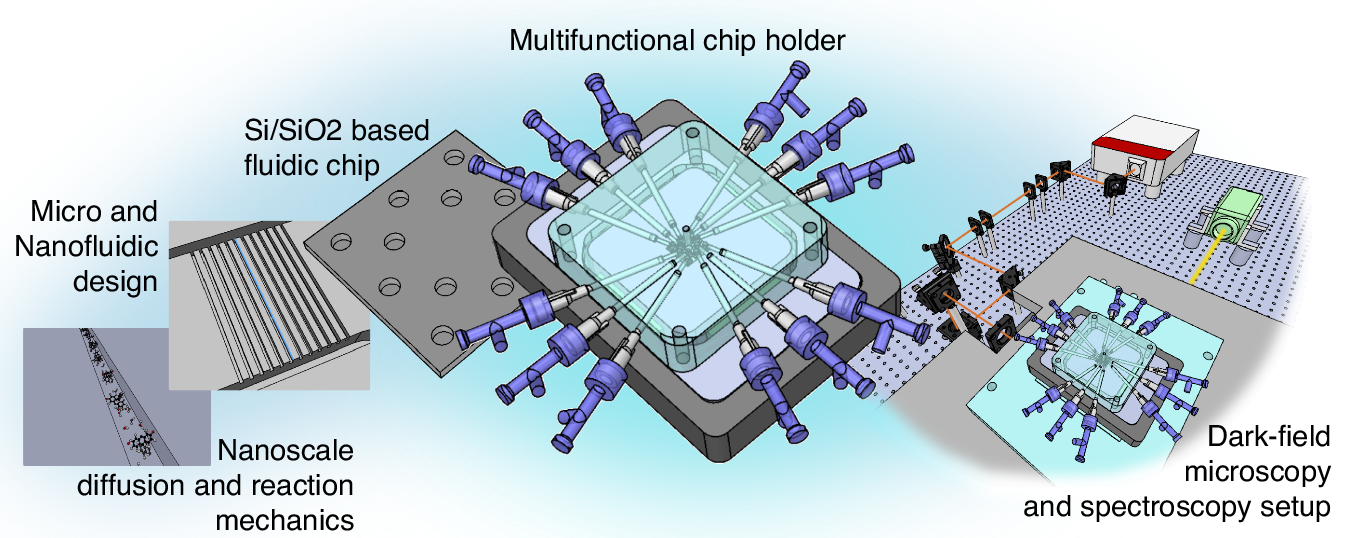 Multifunctional chip holder

Si/SiO2 based fluidic chip

Micro and Nanofluidic design

Nanoscale diffusion and reaction mechanics

Dark-field microscopy and spectroscopy setup