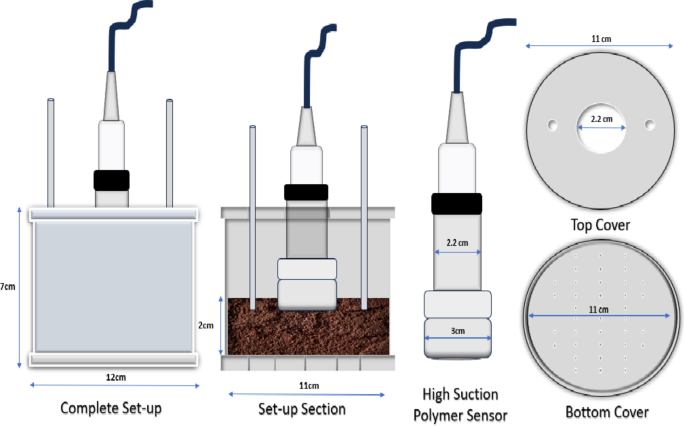 7cm

12cm

Complete Set-up

2cm

11cm

Set-up Section

2.2 cm

3cm

High Suction Polymer Sensor

11 cm

2.2 cm

Top Cover

11 cm

Bottom Cover