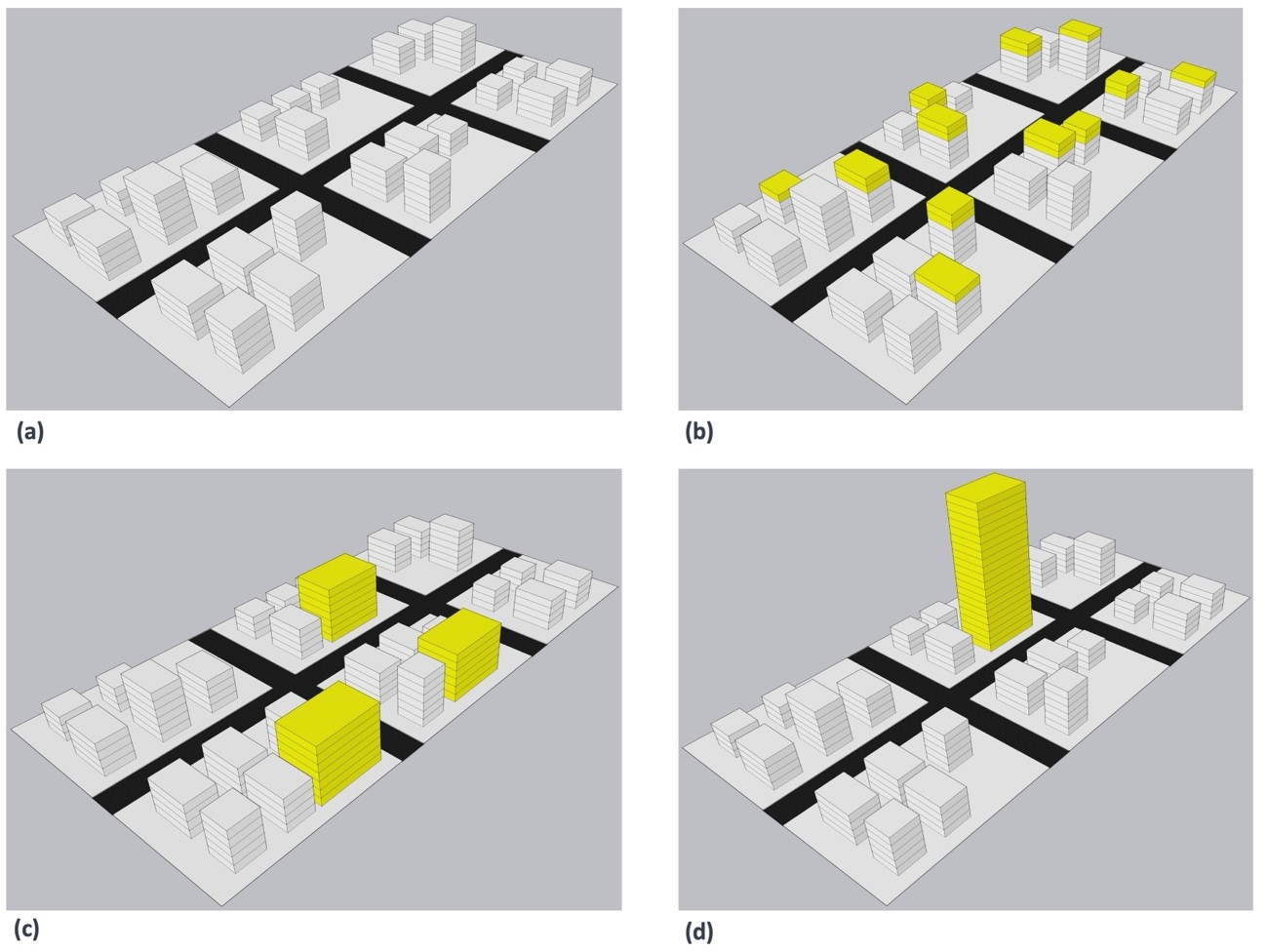 (a)

(b)

(c)

(d)